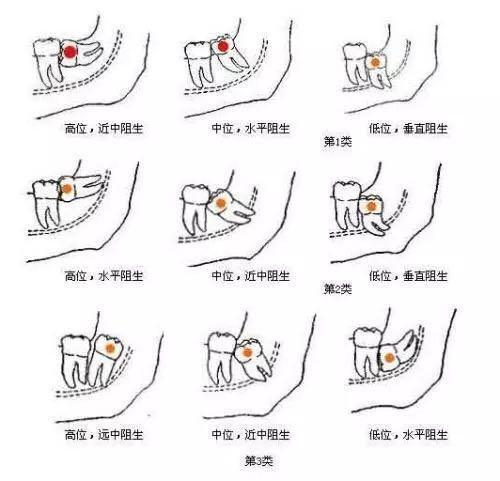 高位，近中阻生

中位，水平阻生

低位，垂直阻生

第1类

高位，水平阻生

中位，近中阻生

低位，垂直阻生

第2类

高位，远中阻生

中位，近中阻生

低位，水平阻生

第3类